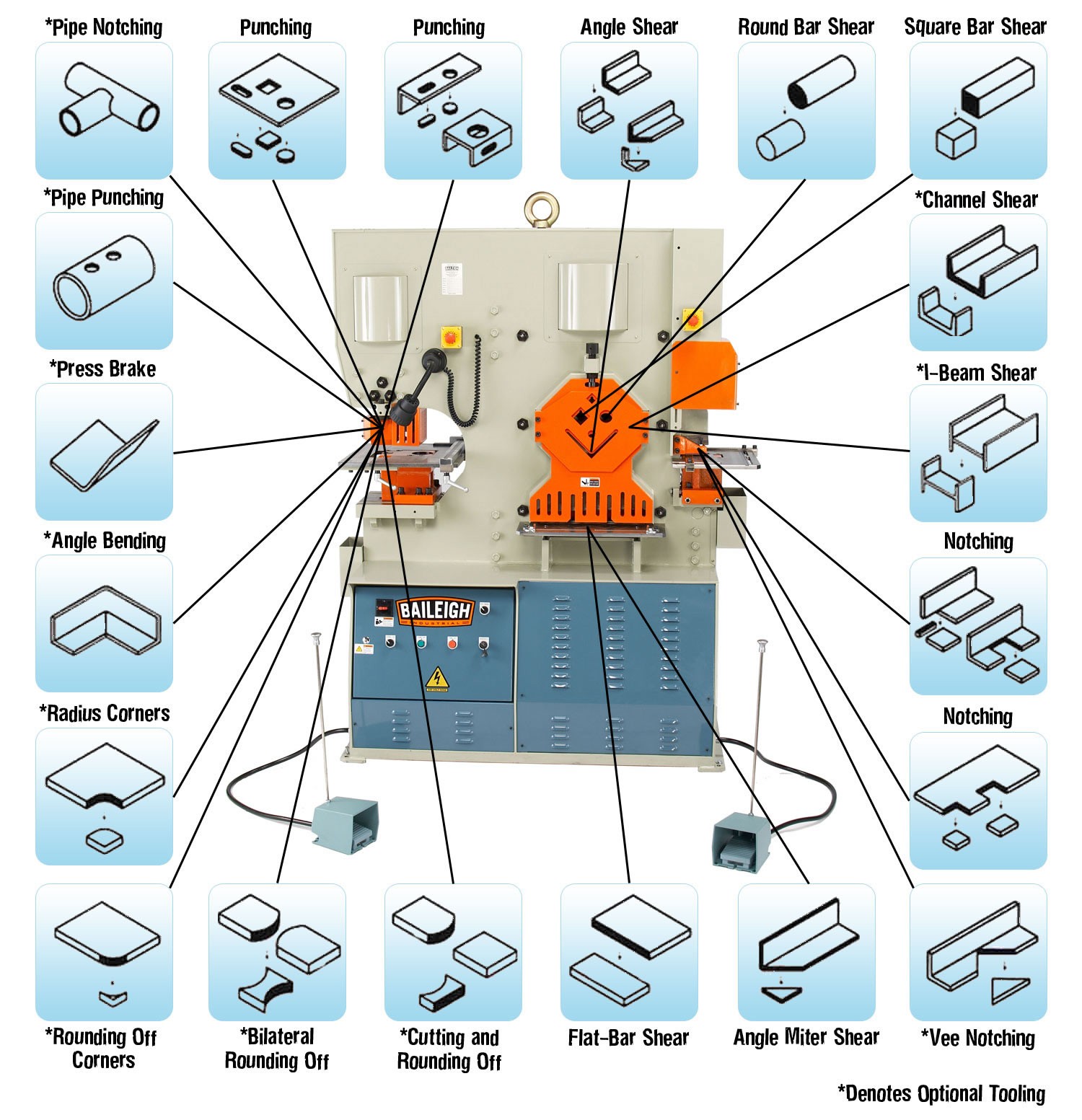 *Pipe Notching

Punching

Punching

Angle Shear

Round Bar Shear

Square Bar Shear

*Pipe Punching

*Channel Shear

*Press Brake

*I-Beam Shear

*Angle Bending

Notching

*Radius Corners

Notching

BAILEIGH INDUSTRIAL

*Rounding Off Corners

*Bilateral Rounding Off

*Cutting and Rounding Off

Flat-Bar Shear

Angle Miter Shear

*Vee Notching

*Denotes Optional Tooling